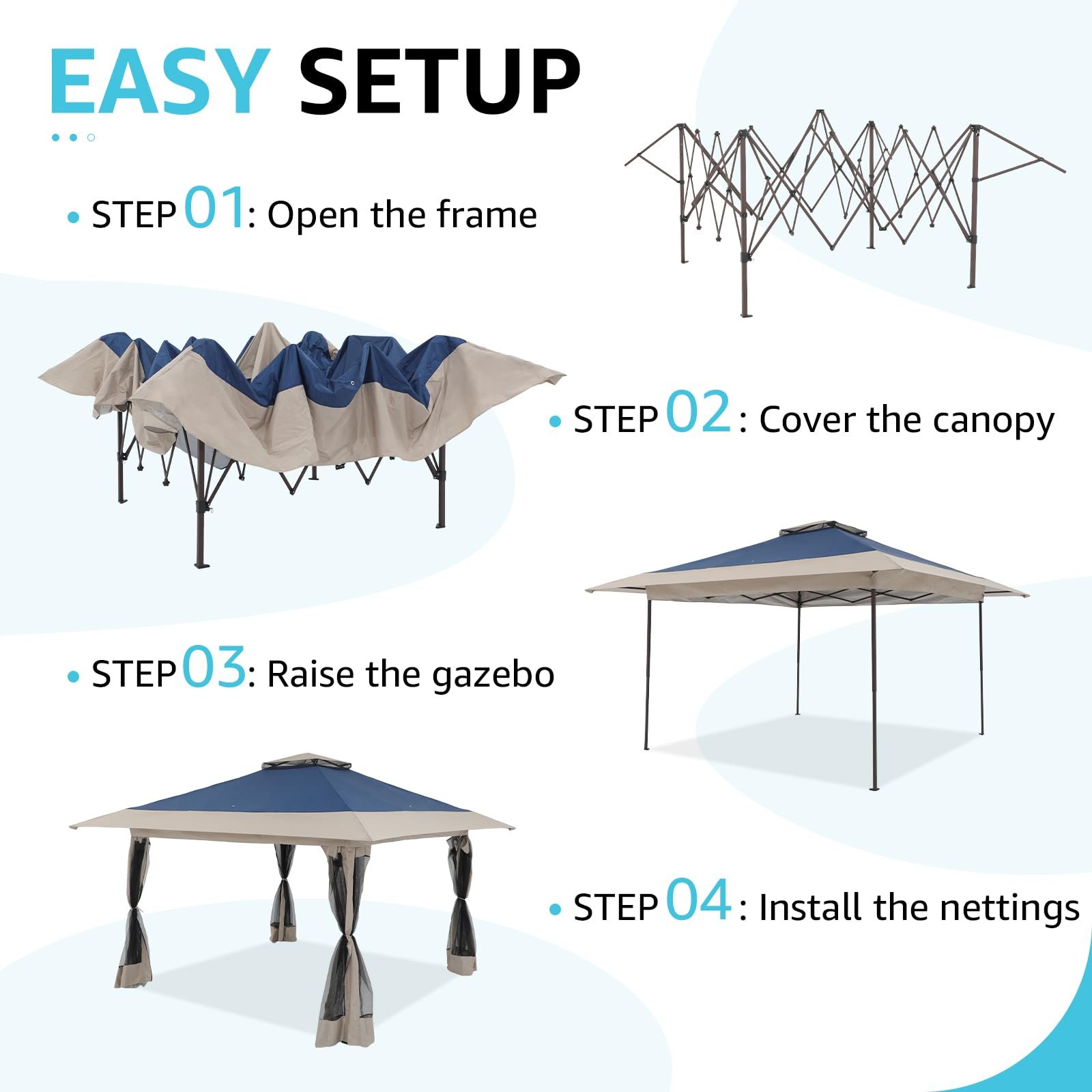 EASY SETUP

• STEP 01: Open the frame

• STEP 02: Cover the canopy

• STEP 03: Raise the gazebo

• STEP 04: Install the nettings